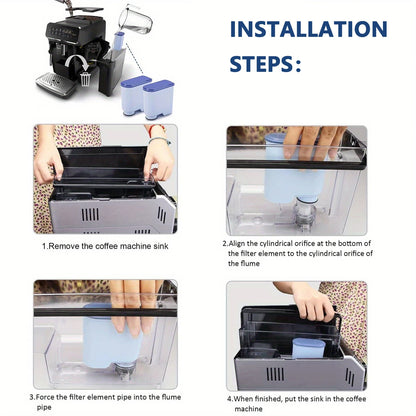 INSTALLATION STEPS:

1.Remove the coffee machine sink

2.Align the cylindrical orifice at the bottom of the filter element to the cylindrical orifice of the flume

3.Force the filter element pipe into the flume pipe

4.When finished, put the sink in the coffee machine