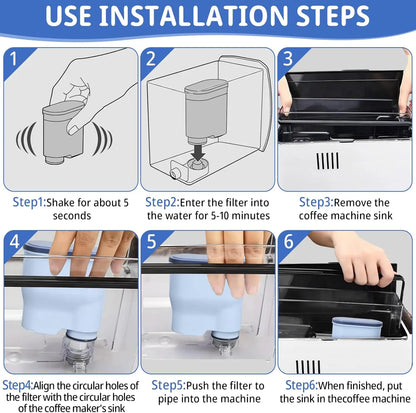 USE INSTALLATION STEPS

1

Step1:Shake for about 5 seconds

2

Step2:Enter the filter into the water for 5-10 minutes

3

Step3:Remove the coffee machine sink

4

Step4:Align the circular holes of the filter with the circular holes of the coffee maker's sink

5

Step5:Push the filter to pipe into the machine

6

Step6:When finished, put the sink in thecoffee machine