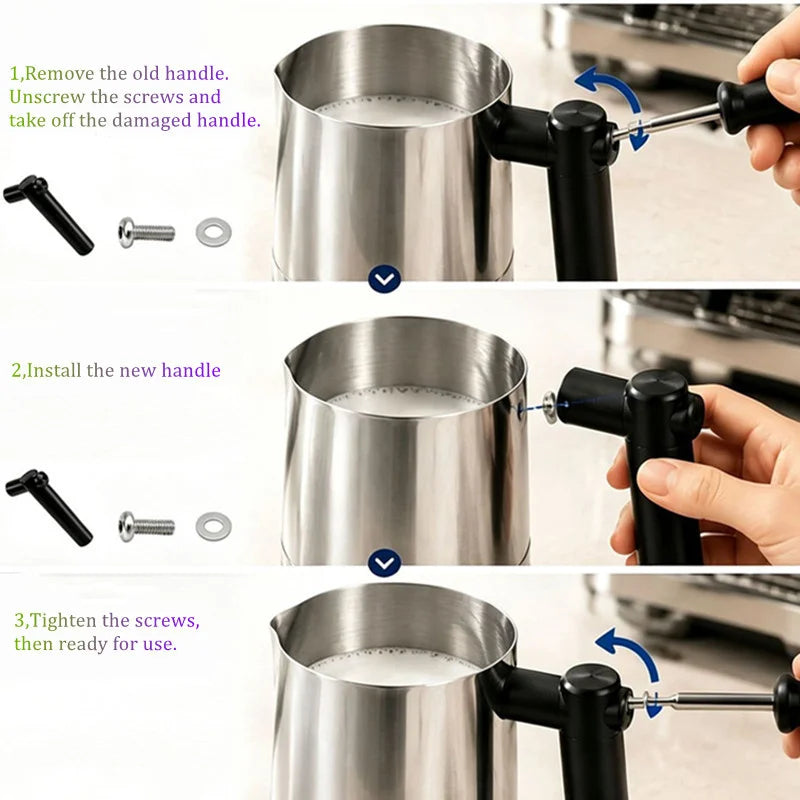 1,Remove the old handle. Unscrew the screws and take off the damaged handle.

2,Install the new handle

3,Tighten the screws, then ready for use.